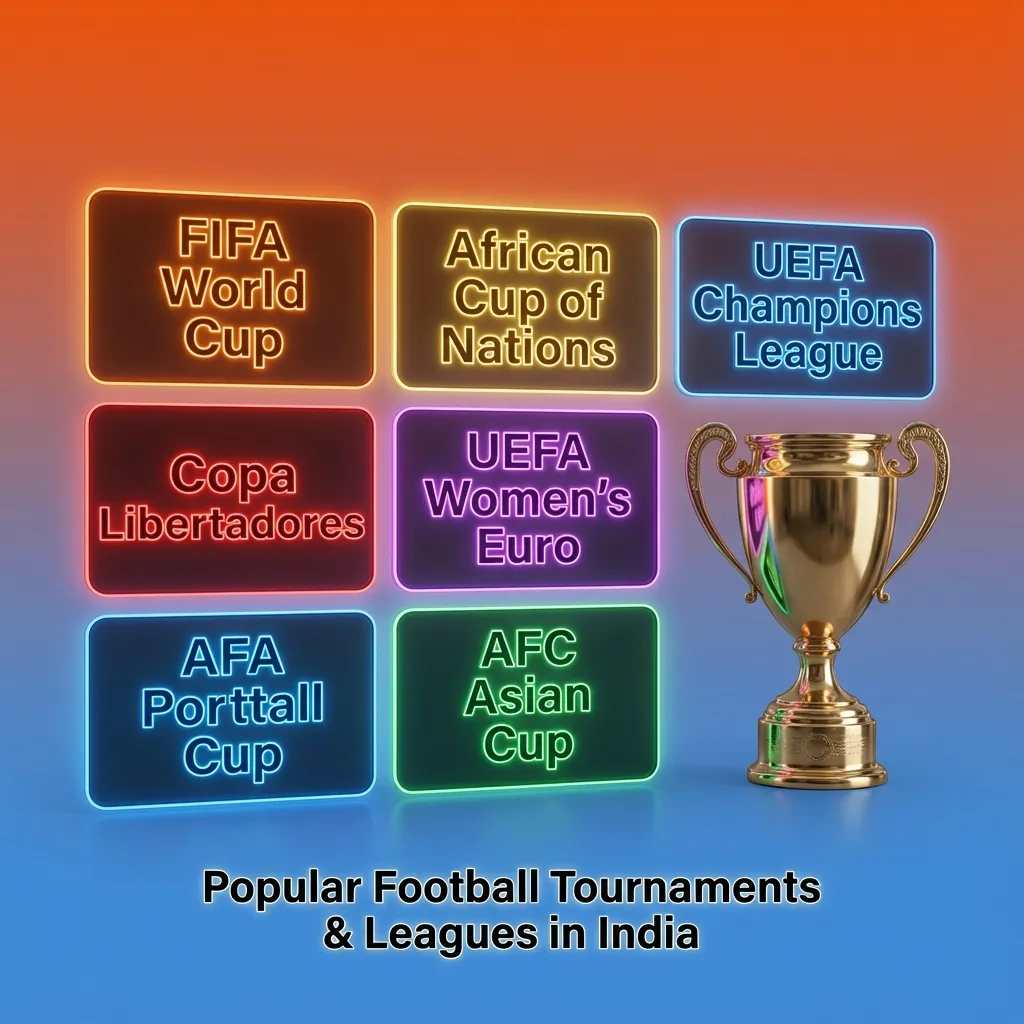 FIFA World Cup

African Cup of Nations

UEFA Champions League

Copa Libertadores

UEFA Women's Euro

AFA Porttall Cup

AFC Asian Cup

Popular Football Tournaments & Leagues in India