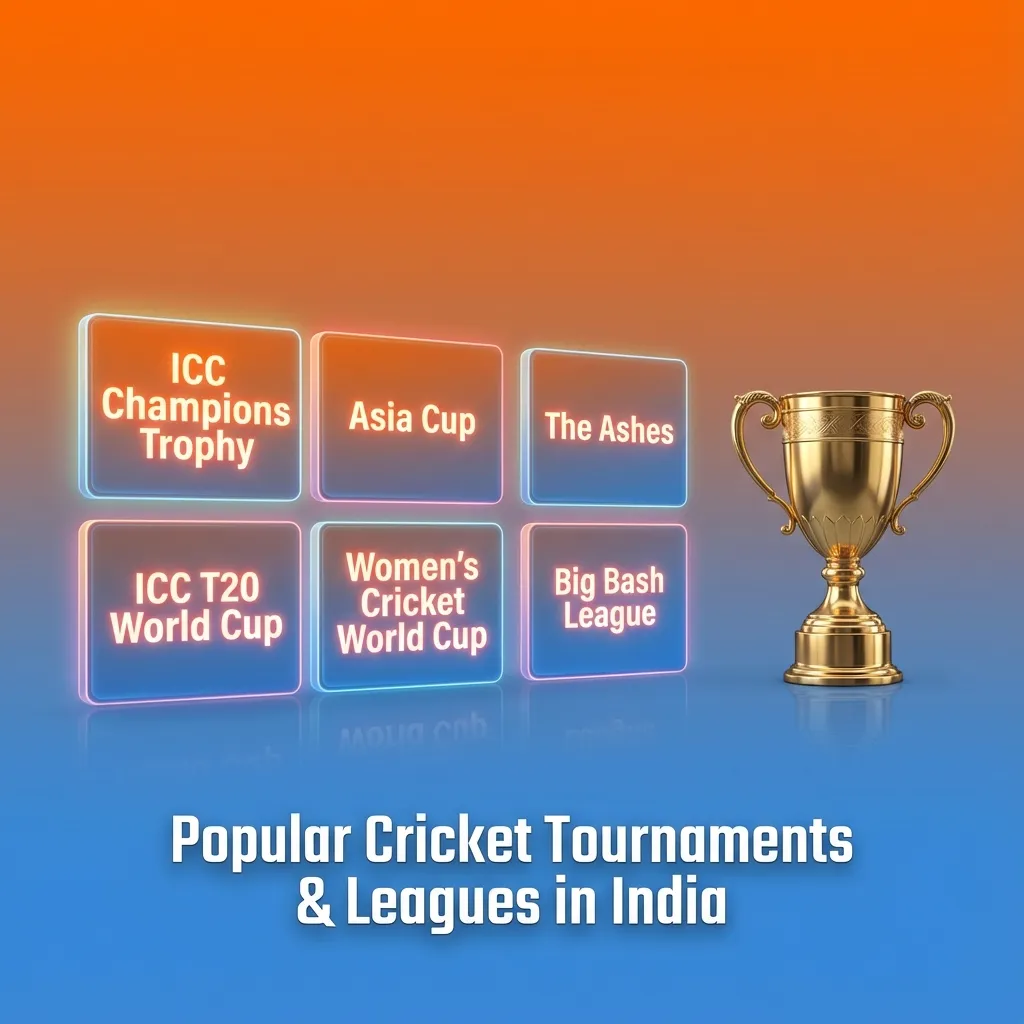 ICC Champions Trophy

Asia Cup

The Ashes

ICC T20 World Cup

Women's Cricket World Cup

Big Bash League

Popular Cricket Tournaments & Leagues in India